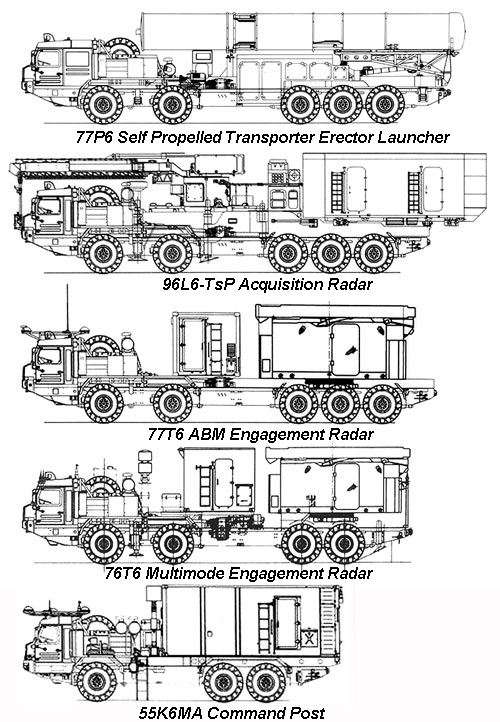 77P6 Self Propelled Transporter Erector Launcher

96L6-TsP Acquisition Radar

77T6 ABM Engagement Radar

76T6 Multimode Engagement Radar

55K6MA Command Post