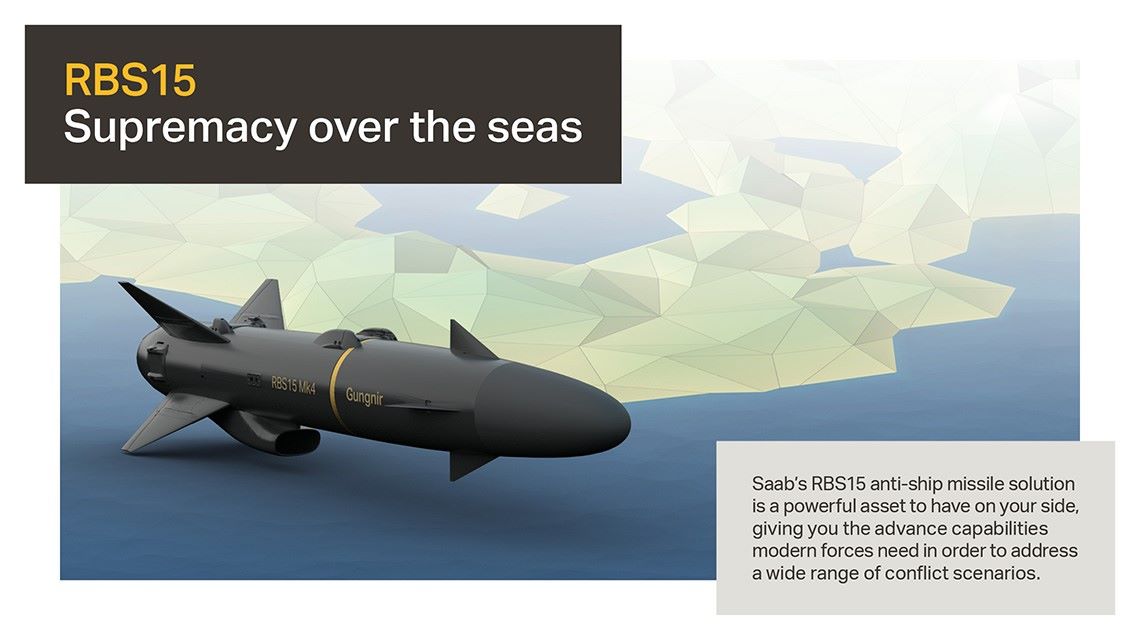 RBS15
Supremacy over the seas

RBS15 Mk4

Gungnir

Saab's RBS15 anti-ship missile solution is a powerful asset to have on your side, giving you the advance capabilities modern forces need in order to address a wide range of conflict scenarios.