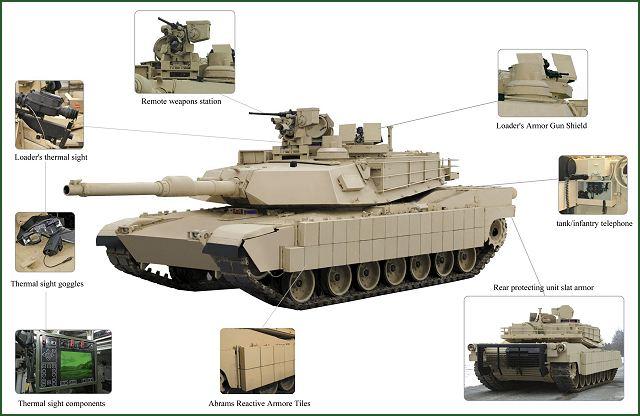 Remote weapons station

Loader's Armor Gun Shield

Loader's thermal sight

tank/infantry telephone

Thermal sight goggles

Rear protecting unit slat armor

Thermal sight components

Abrams Reactive Armore Tiles