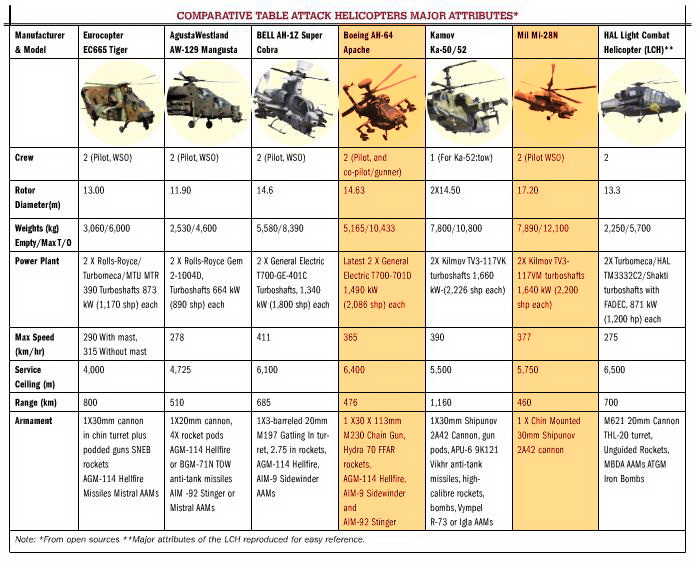 COMPARATIVE TABLE ATTACK HELICOPTERS MAJOR ATTRIBUTES*

| Manufacturer & Model | Eurocopter EC665 Tiger | AgustaWestland AW-129 Mangusta | BELL AH-1Z Super Cobra | Boeing AH-64 Apache | Kamov Ka-50/52 | Mil Mi-28N | HAL Light Combat Helicopter (LCH)** |
|---|---|---|---|---|---|---|---|
| | | | | | | | |
| Crew | 2 (Pilot, WSO) | 2 (Pilot, WSO) | 2 (Pilot, WSO) | 2 (Pilot, and co-pilot/gunner) | 1 (For Ka-52:tow) | 2 (Pilot WSO) | 2 |
| Rotor Diameter(m) | 13.00 | 11.90 | 14.6 | 14.63 | 2X14.50 | 17.20 | 13.3 |
| Weights (kg) Empty/Max T/O | 3,060/6,000 | 2,530/4,600 | 5,580/8,390 | 5,165/10,433 | 7,800/10,800 | 7,890/12,100 | 2,250/5,700 |
| Power Plant | 2 X Rolls-Royce/ Turbomeca/MTU MTR 390 Turboshafts 873 kW (1,170 shp) each | 2 X Rolls-Royce Gem 2-1004D, Turboshafts 664 kW (890 shp) each | 2 X General Electric T700-GE-401C Turboshafts, 1,340 kW (1,800 shp) each | Latest 2 X General Electric T700-701D 1,490 kW (2,086 shp) each | 2X Kilmov TV3-117VK turboshafts 1,660 kW-(2,226 shp each) | 2X Kilmov TV3-117VM turboshafts 1,640 kW (2,200 shp each) | 2X Turbomeca/HAL TM3332C2/Shakti turboshafts with FADEC, 871 kW (1,200 hp) each |
| Max Speed (km/hr) | 290 With mast, 315 Without mast | 278 | 411 | 365 | 390 | 377 | 275 |
| Service Ceiling (m) | 4,000 | 4,725 | 6,100 | 6,400 | 5,500 | 5,750 | 6,500 |
| Range (km) | 800 | 510 | 685 | 476 | 1,160 | 460 | 700 |
| Armament | 1X30mm cannon in chin turret plus podded guns SNEB rockets AGM-114 Hellfire Missiles Mistral AAMs | 1X20mm cannon, 4X rocket pods AGM-114 Hellfire or BGM-71N TOW anti-tank missiles AIM -92 Stinger or Mistral AAMs | 1X3-barreled 20mm M197 Gatling In turret, 2.75 in rockets, AGM-114 Hellfire, AIM-9 Sidewinder AAMs | 1 X30 X 113mm M230 Chain Gun, Hydra 70 FFAR rockets, AGM-114 Hellfire, AIM-9 Sidewinder and AIM-92 Stinger | 1X30mm Shipunov 2A42 Cannon, gun pods, APU-6 9K121 Vikhr anti-tank missiles, high-calibre rockets, bombs, Vympel R-73 or Igla AAMs | 1 X Chin Mounted 30mm Shipunov 2A42 cannon | M621 20mm Cannon THL-20 turret, Unguided Rockets, MBDA AAMs ATGM Iron Bombs |

Note: *From open sources **Major attributes of the LCH reproduced for easy reference.