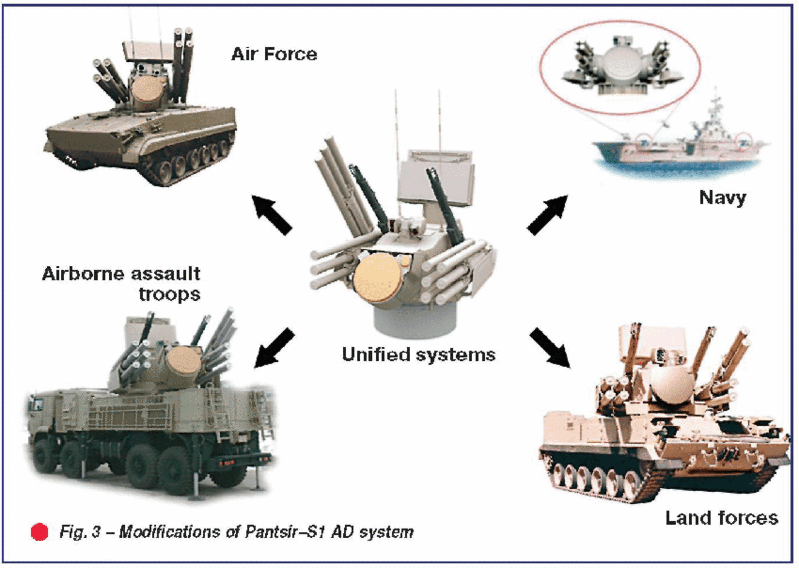 Air Force

Navy

Airborne assault troops

Unified systems

Land forces

Fig. 3 – Modifications of Pantsir–S1 AD system