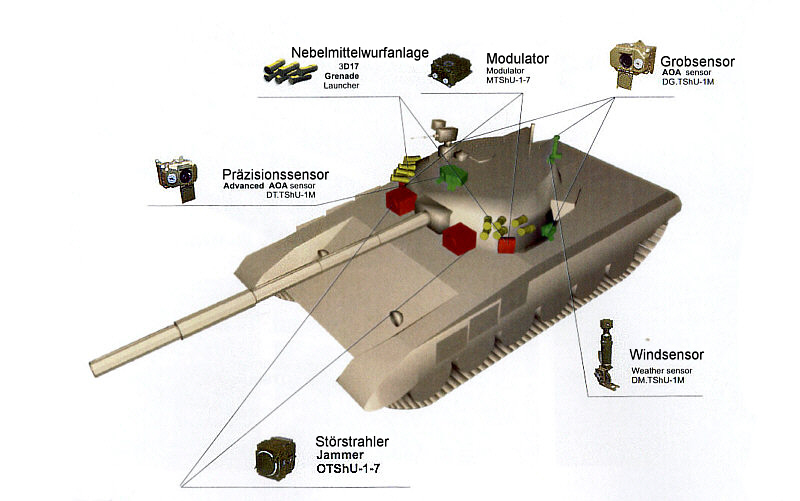 Nebelmittelwurfanlage
3D17
Grenade
Launcher

Modulator
Modulator
MTShU-1-7

Grobsensor
AOA sensor
DG.TShU-1M

Präzisionssensor
Advanced AOA sensor
DT.TShU-1M

Windsensor
Weather sensor
DM.TShU-1M

Störstrahler
Jammer
OTShU-1-7