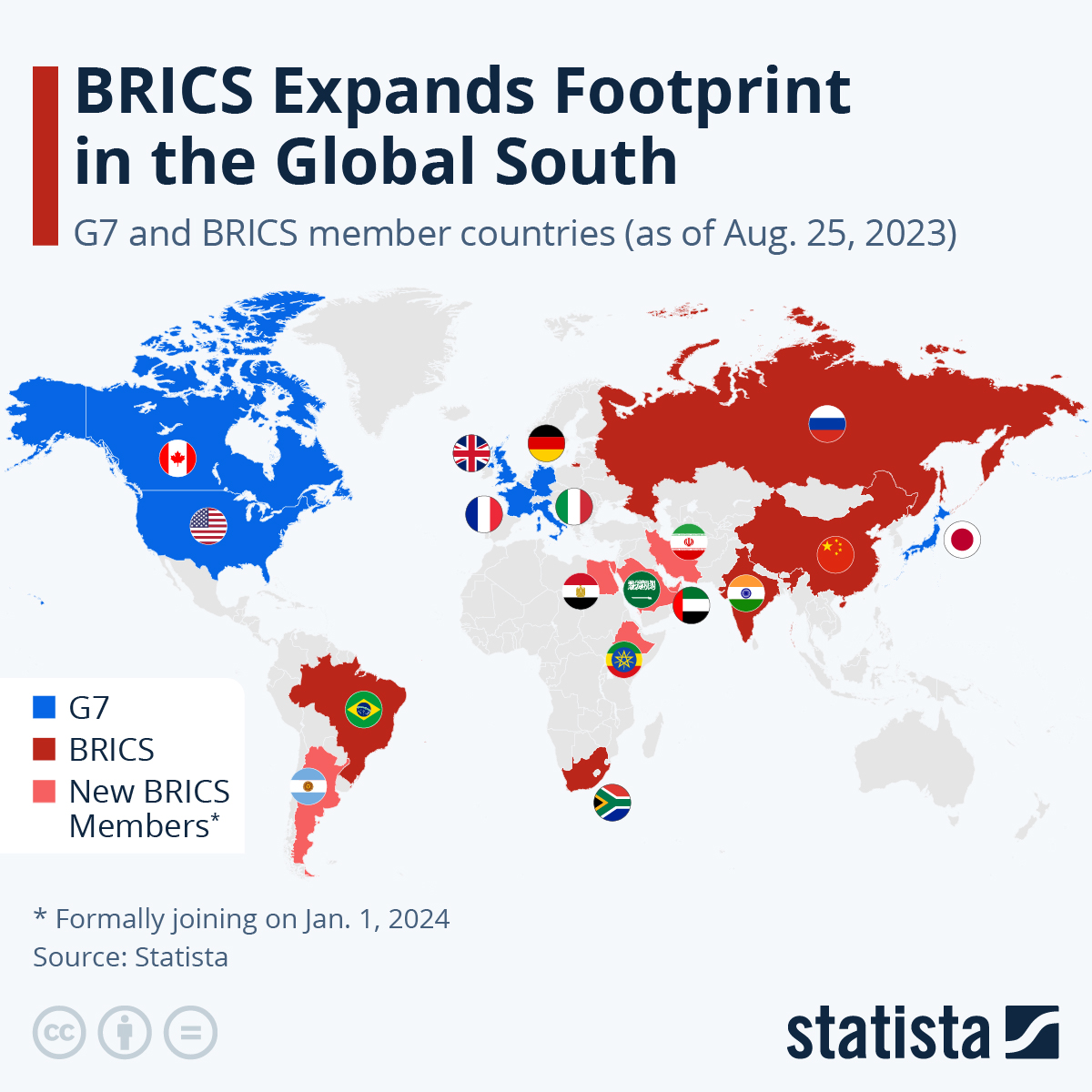 BRICS Expands Footprint in the Global South

G7 and BRICS member countries (as of Aug. 25, 2023)

G7
BRICS
New BRICS Members*

* Formally joining on Jan. 1, 2024
Source: Statista

statista