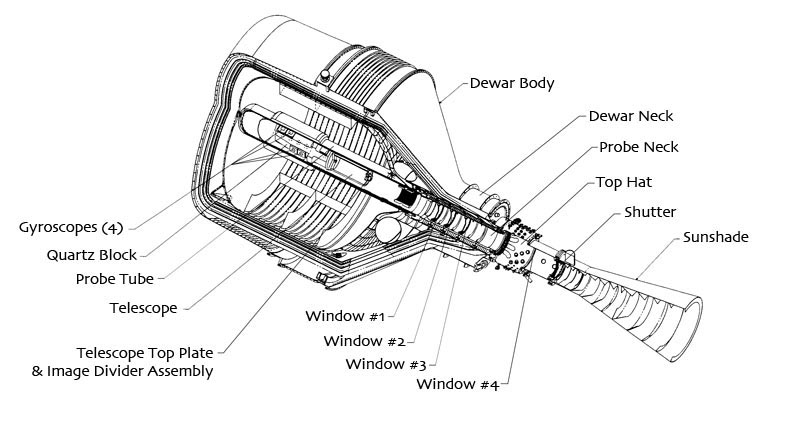 Dewar Body
Dewar Neck
Probe Neck
Top Hat
Shutter
Sunshade
Gyroscopes (4)
Quartz Block
Probe Tube
Telescope
Telescope Top Plate
& Image Divider Assembly
Window #1
Window #2
Window #3
Window #4