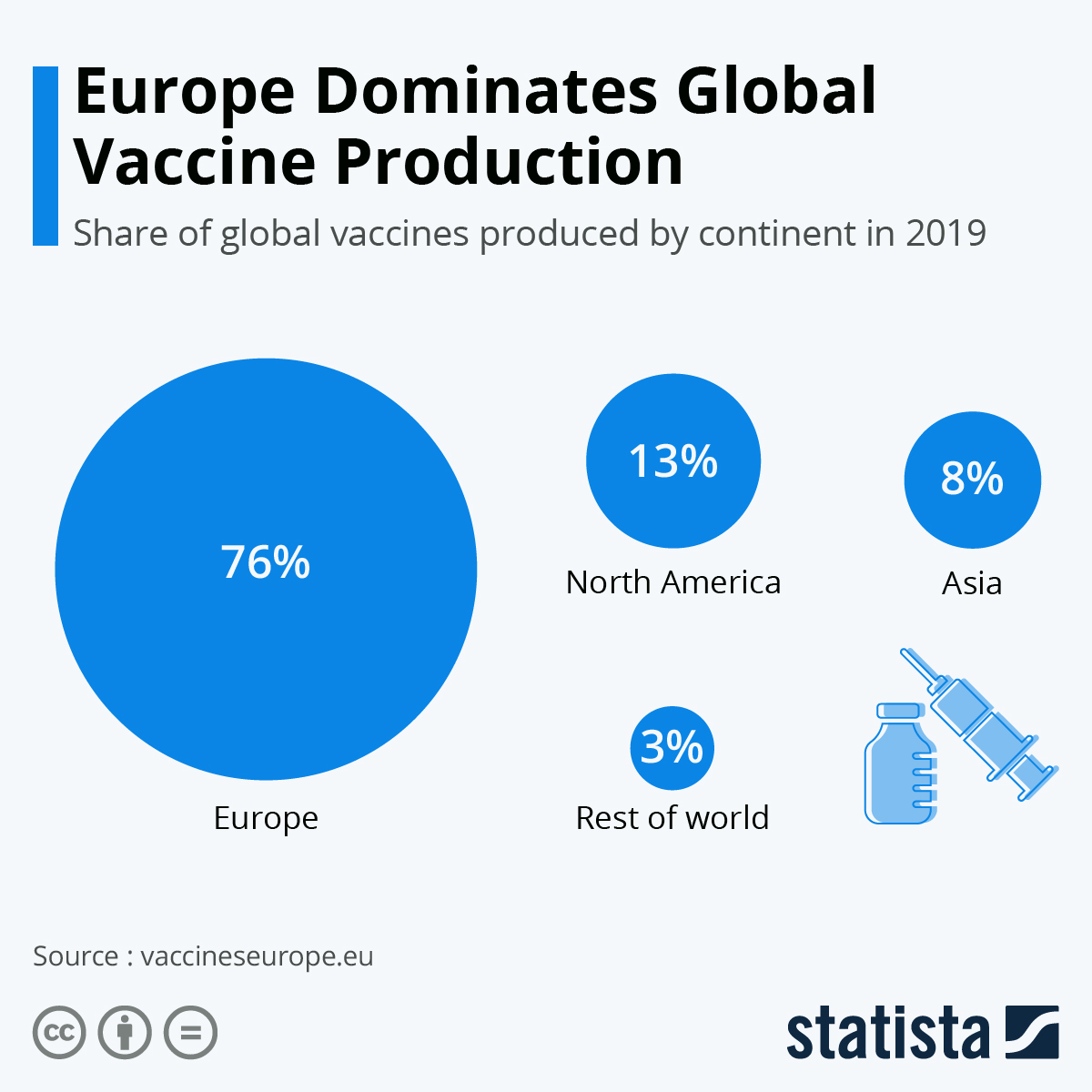 Europe Dominates Global Vaccine Production

Share of global vaccines produced by continent in 2019

76%

Europe

13%

North America

8%

Asia

3%

Rest of world

Source : vaccineseurope.eu

cc

statista