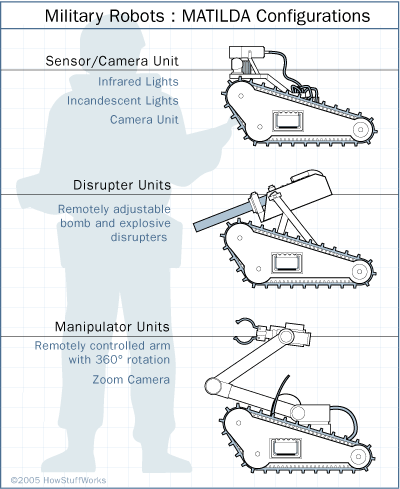 Military Robots : MATILDA Configurations

Sensor/Camera Unit

Infrared Lights

Incandescent Lights

Camera Unit

Disrupter Units

Remotely adjustable bomb and explosive disrupters

Manipulator Units

Remotely controlled arm with 360° rotation

Zoom Camera

©2005 HowStuffWorks