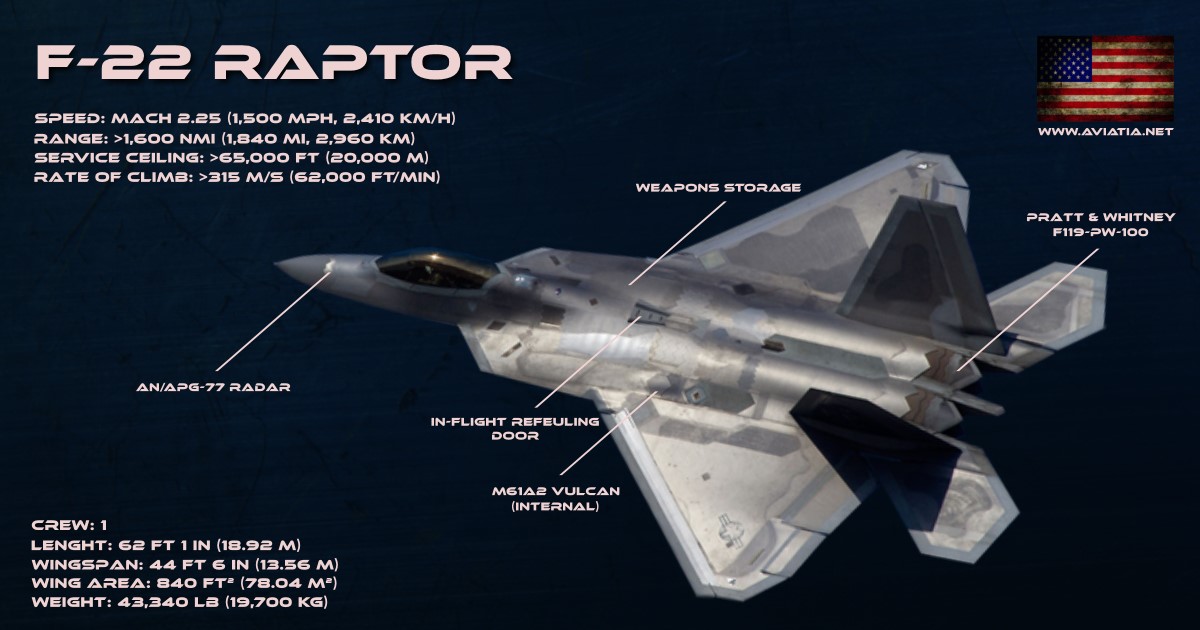 F-22 RAPTOR

SPEED: MACH 2.25 (1,500 MPH, 2,410 KM/H)
RANGE: >1,600 NMI (1,840 MI, 2,960 KM)
SERVICE CEILING: >65,000 FT (20,000 M)
RATE OF CLIMB: >315 M/S (62,000 FT/MIN)

WWW.AVIATIA.NET

WEAPONS STORAGE

PRATT & WHITNEY F119-PW-100

AN/APG-77 RADAR

IN-FLIGHT REFEULING DOOR

M61A2 VULCAN (INTERNAL)

CREW: 1
LENGHT: 62 FT 1 IN (18.92 M)
WINGSPAN: 44 FT 6 IN (13.56 M)
WING AREA: 840 FT² (78.04 M²)
WEIGHT: 43,340 LB (19,700 KG)