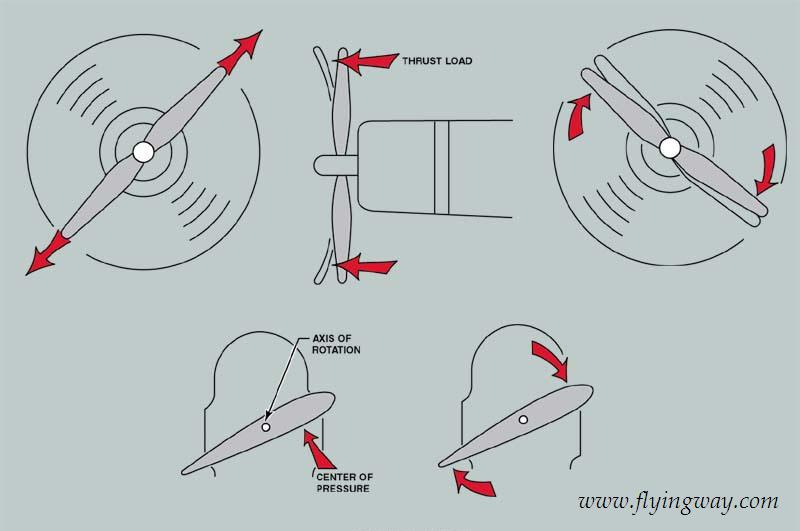 THRUST LOAD

AXIS OF ROTATION

CENTER OF PRESSURE

www.flyingway.com