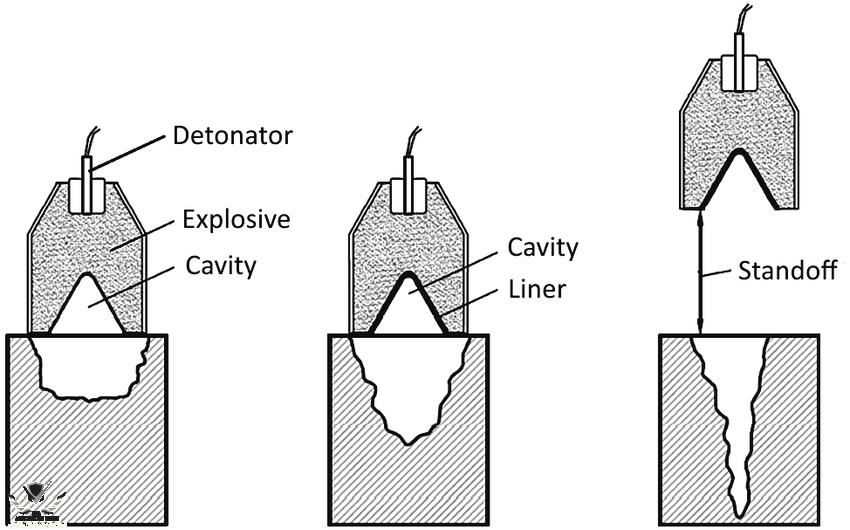 Detonator
Explosive
Cavity
Cavity
Liner
Standoff