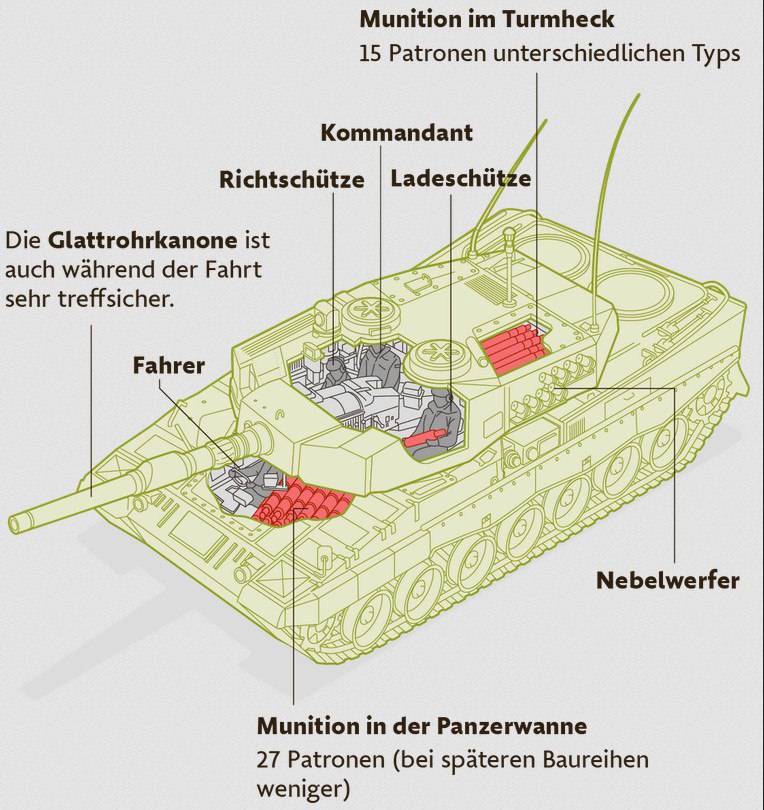 Munition im Turmheck
15 Patronen unterschiedlichen Typs

Kommandant

Richtschütze

Ladeschütze

Die Glattrohrkanone ist auch während der Fahrt sehr treffsicher.

Fahrer

Nebelwerfer

Munition in der Panzerwanne
27 Patronen (bei späteren Baureihen weniger)