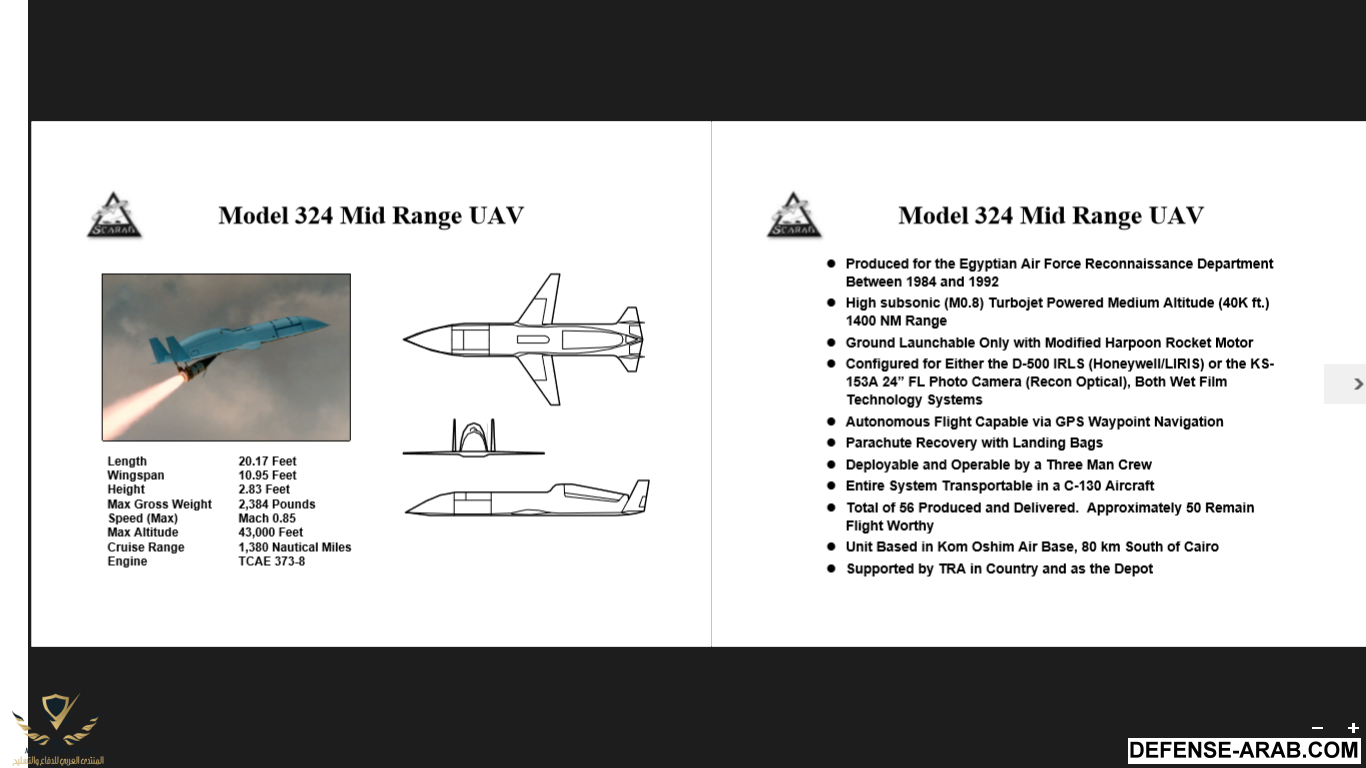 SCARAB

Model 324 Mid Range UAV

| Length | 20.17 Feet |
|---|---|
| Wingspan | 10.95 Feet |
| Height | 2.83 Feet |
| Max Gross Weight | 2,384 Pounds |
| Speed (Max) | Mach 0.85 |
| Max Altitude | 43,000 Feet |
| Cruise Range | 1,380 Nautical Miles |
| Engine | TCAE 373-8 |

SCARAB

Model 324 Mid Range UAV

● Produced for the Egyptian Air Force Reconnaissance Department Between 1984 and 1992
● High subsonic (M0.8) Turbojet Powered Medium Altitude (40K ft.) 1400 NM Range
● Ground Launchable Only with Modified Harpoon Rocket Motor
● Configured for Either the D-500 IRLS (Honeywell/LIRIS) or the KS-153A 24" FL Photo Camera (Recon Optical), Both Wet Film Technology Systems
● Autonomous Flight Capable via GPS Waypoint Navigation
● Parachute Recovery with Landing Bags
● Deployable and Operable by a Three Man Crew
● Entire System Transportable in a C-130 Aircraft
● Total of 56 Produced and Delivered. Approximately 50 Remain Flight Worthy
● Unit Based in Kom Oshim Air Base, 80 km South of Cairo
● Supported by TRA in Country and as the Depot

المنتدى العربي للدفاع والتسليح

− +
DEFENSE-ARAB.COM