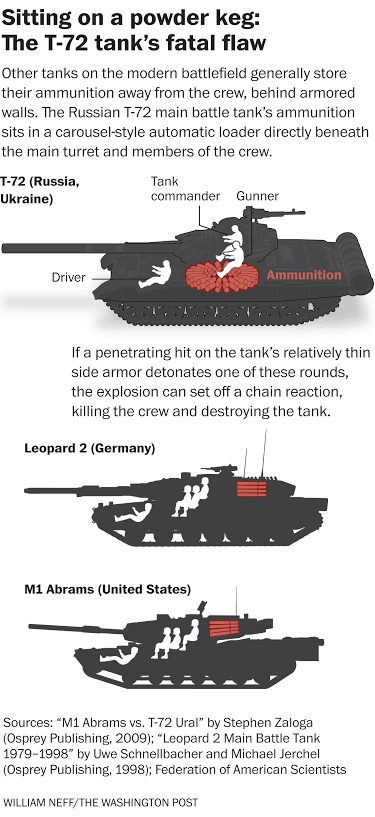 Sitting on a powder keg: The T-72 tank's fatal flaw

Other tanks on the modern battlefield generally store their ammunition away from the crew, behind armored walls. The Russian T-72 main battle tank's ammunition sits in a carousel-style automatic loader directly beneath the main turret and members of the crew.

T-72 (Russia, Ukraine)

Tank commander

Gunner

Driver

Ammunition

If a penetrating hit on the tank's relatively thin side armor detonates one of these rounds, the explosion can set off a chain reaction, killing the crew and destroying the tank.

Leopard 2 (Germany)

M1 Abrams (United States)

Sources: "M1 Abrams vs. T-72 Ural" by Stephen Zaloga (Osprey Publishing, 2009); "Leopard 2 Main Battle Tank 1979–1998" by Uwe Schnellbacher and Michael Jerchel (Osprey Publishing, 1998); Federation of American Scientists

WILLIAM NEFF/THE WASHINGTON POST