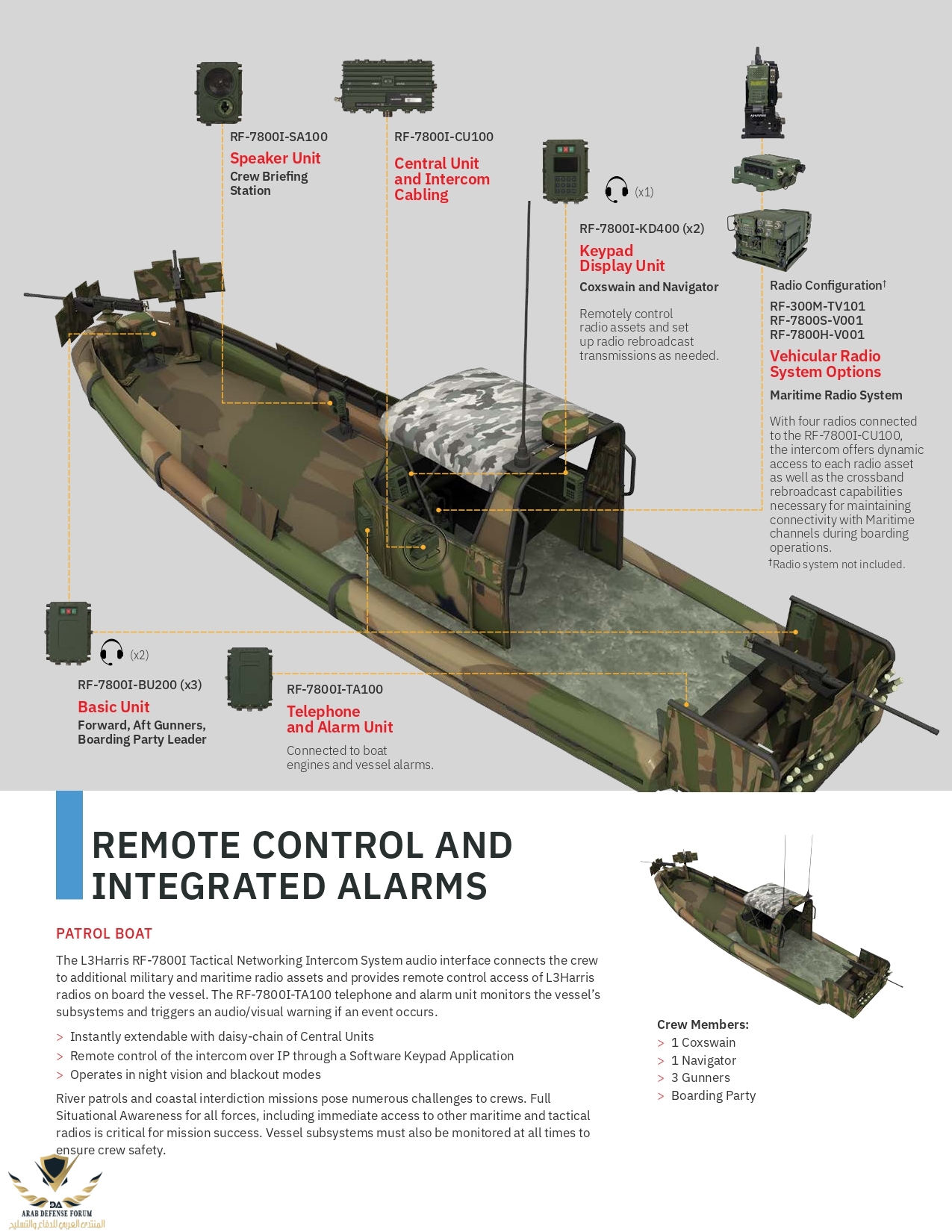 RF-7800I-SA100
Speaker Unit
Crew Briefing Station

RF-7800I-CU100
Central Unit and Intercom Cabling

(x1)

RF-7800I-KD400 (x2)
Keypad Display Unit
Coxswain and Navigator

Remotely control radio assets and set up radio rebroadcast transmissions as needed.

Radio Configuration†
RF-300M-TV101
RF-7800S-V001
RF-7800H-V001
Vehicular Radio System Options
Maritime Radio System

With four radios connected to the RF-7800I-CU100, the intercom offers dynamic access to each radio asset as well as the crossband rebroadcast capabilities necessary for maintaining connectivity with Maritime channels during boarding operations.
†Radio system not included.

(x2)

RF-7800I-BU200 (x3)
Basic Unit
Forward, Aft Gunners, Boarding Party Leader

RF-7800I-TA100
Telephone and Alarm Unit
Connected to boat engines and vessel alarms.

REMOTE CONTROL AND INTEGRATED ALARMS

PATROL BOAT

The L3Harris RF-7800I Tactical Networking Intercom System audio interface connects the crew to additional military and maritime radio assets and provides remote control access of L3Harris radios on board the vessel. The RF-7800I-TA100 telephone and alarm unit monitors the vessel's subsystems and triggers an audio/visual warning if an event occurs.

> Instantly extendable with daisy-chain of Central Units
> Remote control of the intercom over IP through a Software Keypad Application
> Operates in night vision and blackout modes

River patrols and coastal interdiction missions pose numerous challenges to crews. Full Situational Awareness for all forces, including immediate access to other maritime and tactical radios is critical for mission success. Vessel subsystems must also be monitored at all times to ensure crew safety.

Crew Members:
> 1 Coxswain
> 1 Navigator
> 3 Gunners
> Boarding Party

DA
ARAB DEFENSE FORUM
المنتدى العربي للدفاع والتسليح