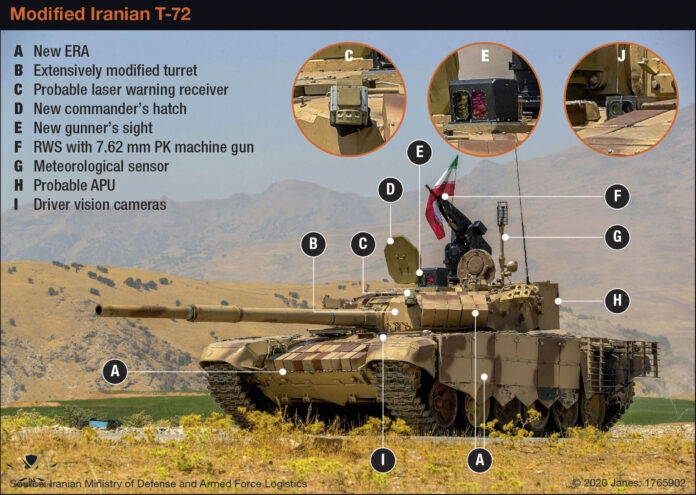 Modified Iranian T-72

A New ERA
B Extensively modified turret
C Probable laser warning receiver
D New commander's hatch
E New gunner's sight
F RWS with 7.62 mm PK machine gun
G Meteorological sensor
H Probable APU
I Driver vision cameras

C
E
J

E
D
F
B
C
G
H
A
I
A

Source: Iranian Ministry of Defense and Armed Force Logistics

© 2020 Janes: 1765902