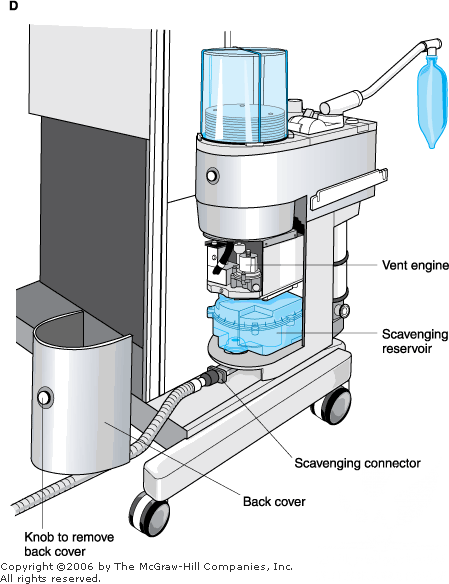 D

Vent engine

Scavenging reservoir

Scavenging connector

Back cover

Knob to remove back cover

Copyright ©2006 by The McGraw-Hill Companies, Inc. All rights reserved.