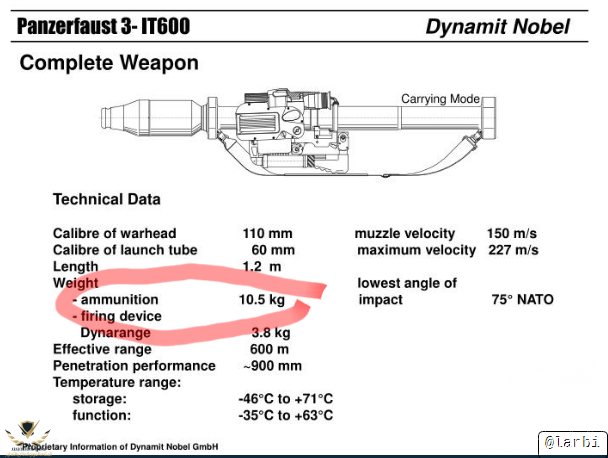 Panzerfaust 3- IT600

Dynamit Nobel

Complete Weapon

Carrying Mode

Technical Data

Calibre of warhead 110 mm
Calibre of launch tube 60 mm
Length 1.2 m
Weight
- ammunition 10.5 kg
- firing device
Dynarange 3.8 kg
Effective range 600 m
Penetration performance ~900 mm
Temperature range:
storage: -46°C to +71°C
function: -35°C to +63°C

muzzle velocity 150 m/s
maximum velocity 227 m/s
lowest angle of impact 75° NATO

Proprietary Information of Dynamit Nobel GmbH

@larbi